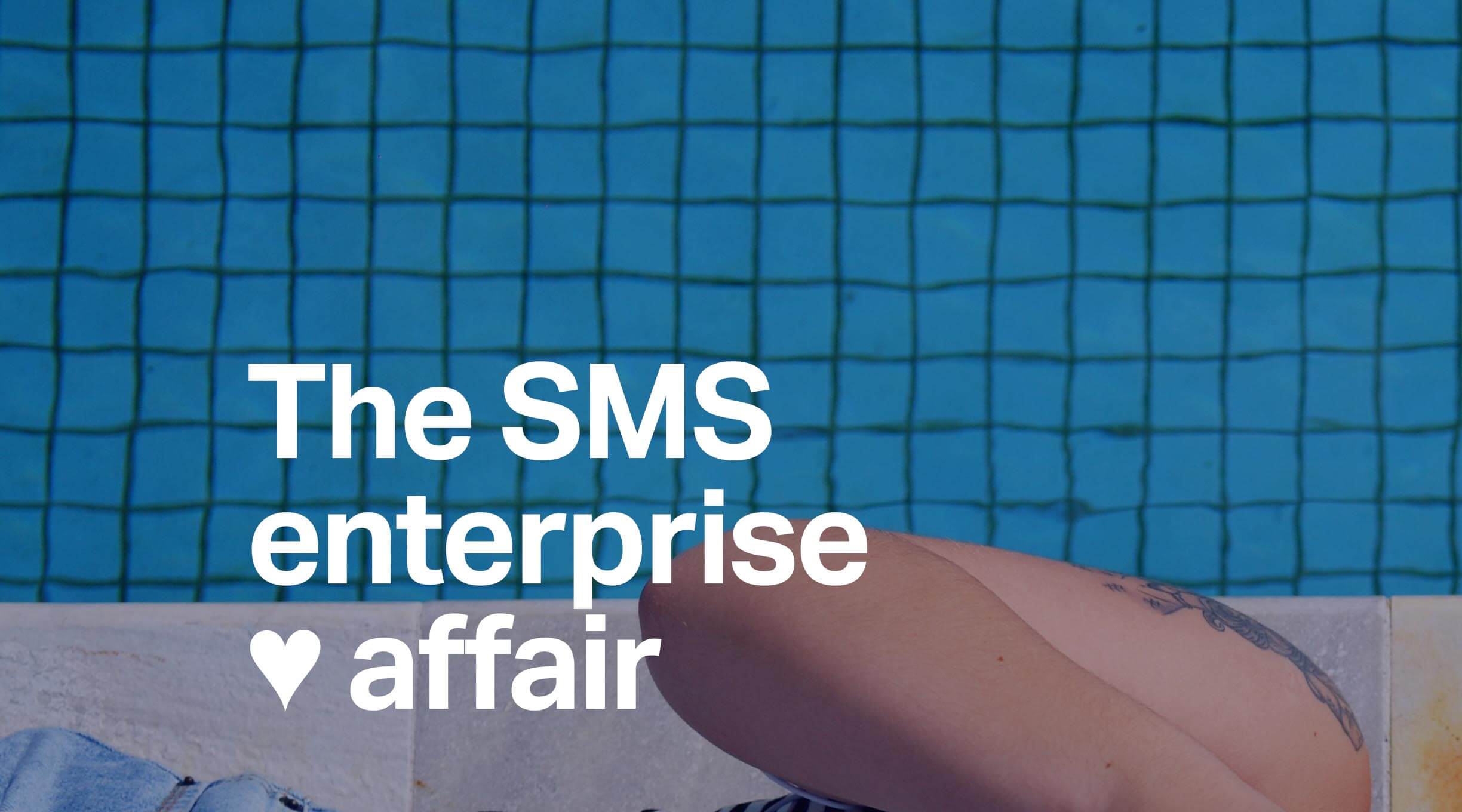 The SMS enterprise ♥ affair