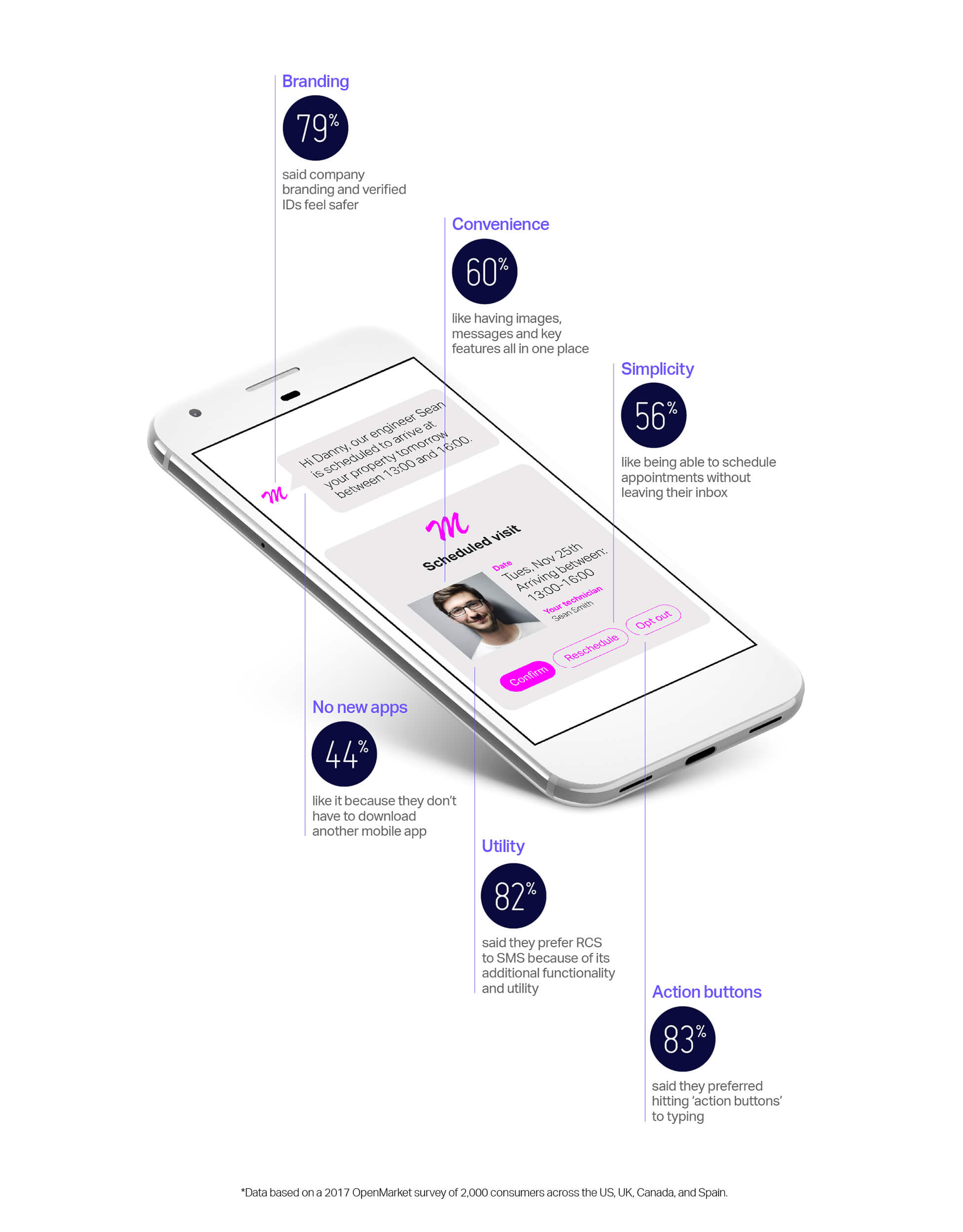 Branding

79%

said company branding and verified IDs feel safer

Convenience

60%

like having images, messages and key features all in one place

Simplicity

56%

like being able to schedule appointments without leaving their inbox

Hi Danny, our engineer Sean is scheduled to arrive at your property tomorrow between 13:00 and 16:00.

Scheduled visit

Date
Tues, Nov 25th
Arriving between:
13:00-16:00

Your technician
Sean Smith

Confirm

Reschedule

Opt out

No new apps

44%

like it because they don't have to download another mobile app

Utility

82%

said they prefer RCS to SMS because of its additional functionality and utility

Action buttons

83%

said they preferred hitting 'action buttons' to typing

*Data based on a 2017 OpenMarket survey of 2,000 consumers across the US, UK, Canada, and Spain.