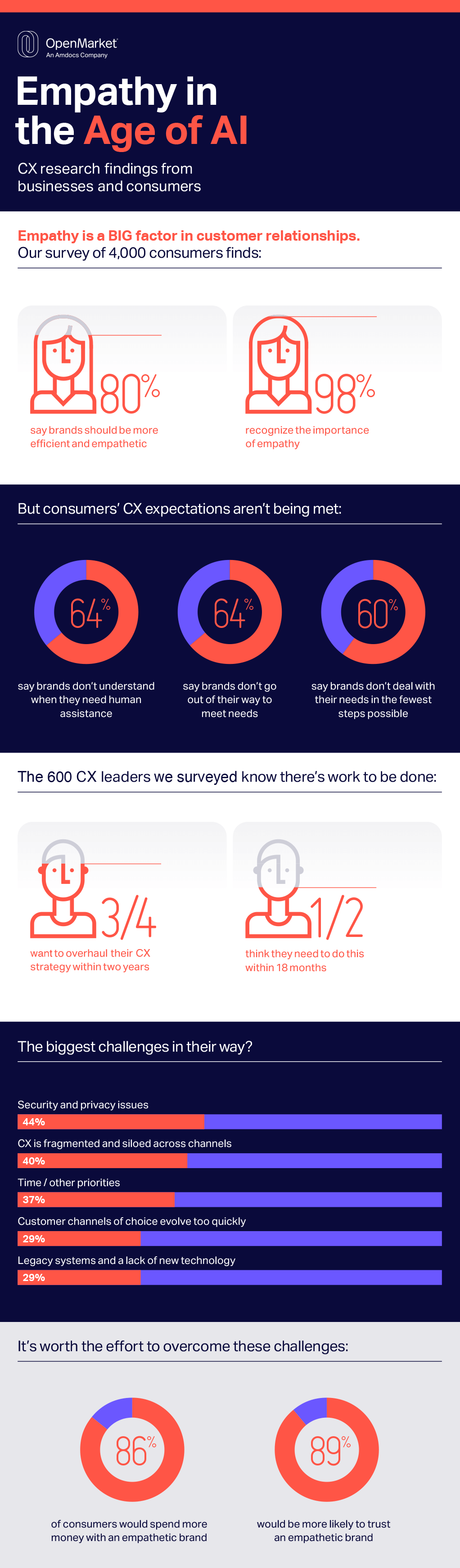 OpenMarket
An Amdocs Company

Empathy in the Age of AI

CX research findings from businesses and consumers

Empathy is a BIG factor in customer relationships.
Our survey of 4,000 consumers finds:

80%
say brands should be more efficient and empathetic

98%
recognize the importance of empathy

But consumers' CX expectations aren't being met:

64%
say brands don't understand when they need human assistance

64%
say brands don't go out of their way to meet needs

60%
say brands don't deal with their needs in the fewest steps possible

The 600 CX leaders we surveyed know there's work to be done:

3/4
want to overhaul their CX strategy within two years

1/2
think they need to do this within 18 months

The biggest challenges in their way?

Security and privacy issues
44%

CX is fragmented and siloed across channels
40%

Time / other priorities
37%

Customer channels of choice evolve too quickly
29%

Legacy systems and a lack of new technology
29%

It's worth the effort to overcome these challenges:

86%
of consumers would spend more money with an empathetic brand

89%
would be more likely to trust an empathetic brand